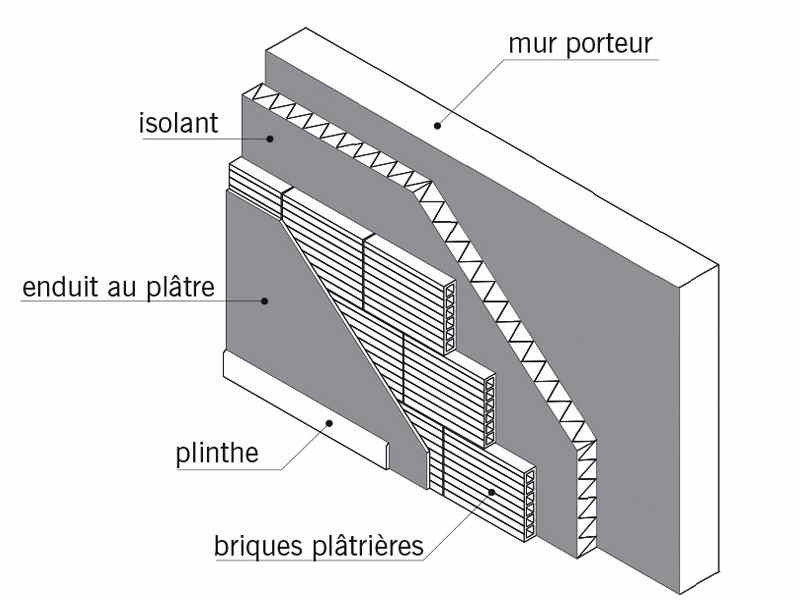 mur porteur
isolant
enduit au plâtre
plinthe
briques plâtrières