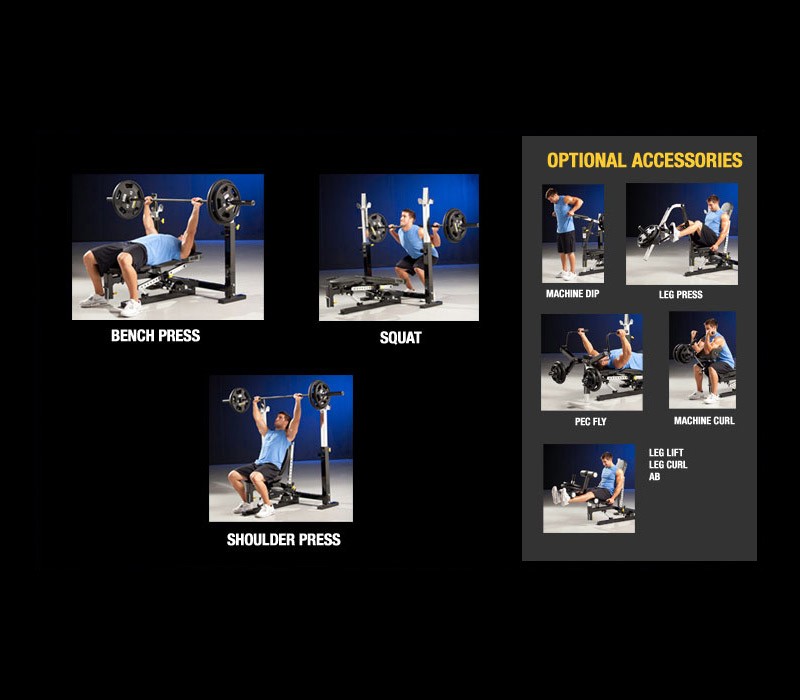 BENCH PRESS

SQUAT

SHOULDER PRESS

OPTIONAL ACCESSORIES

MACHINE DIP

LEG PRESS

PEC FLY

MACHINE CURL

LEG LIFT
LEG CURL
AB